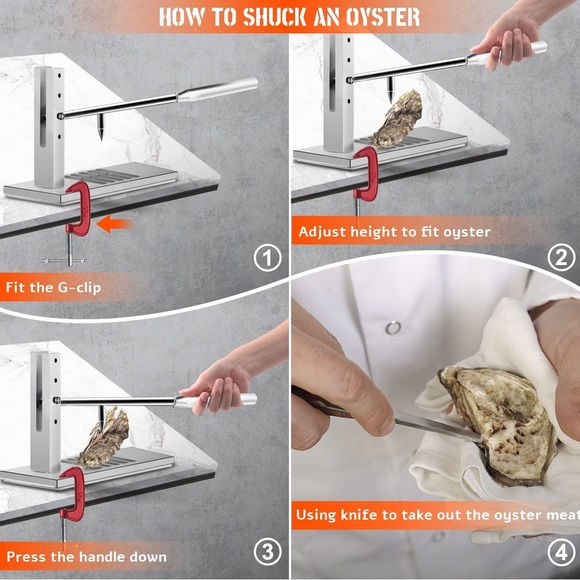 HOW TO SHUCK AN OYSTER

Fit the G-clip

1

Adjust height to fit oyster

2

Press the handle down

3

Using knife to take out the oyster meat

4